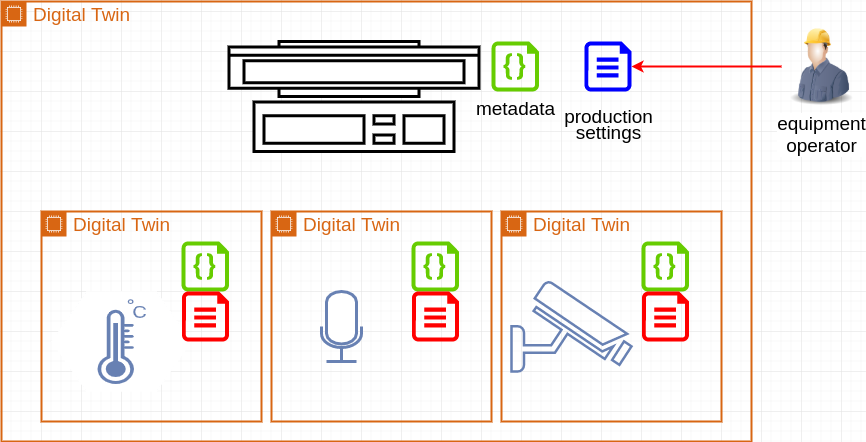 Digital Twin

{}

metadata

production settings

equipment operator

Digital Twin

{}

°C

Digital Twin

{}

Digital Twin

{}